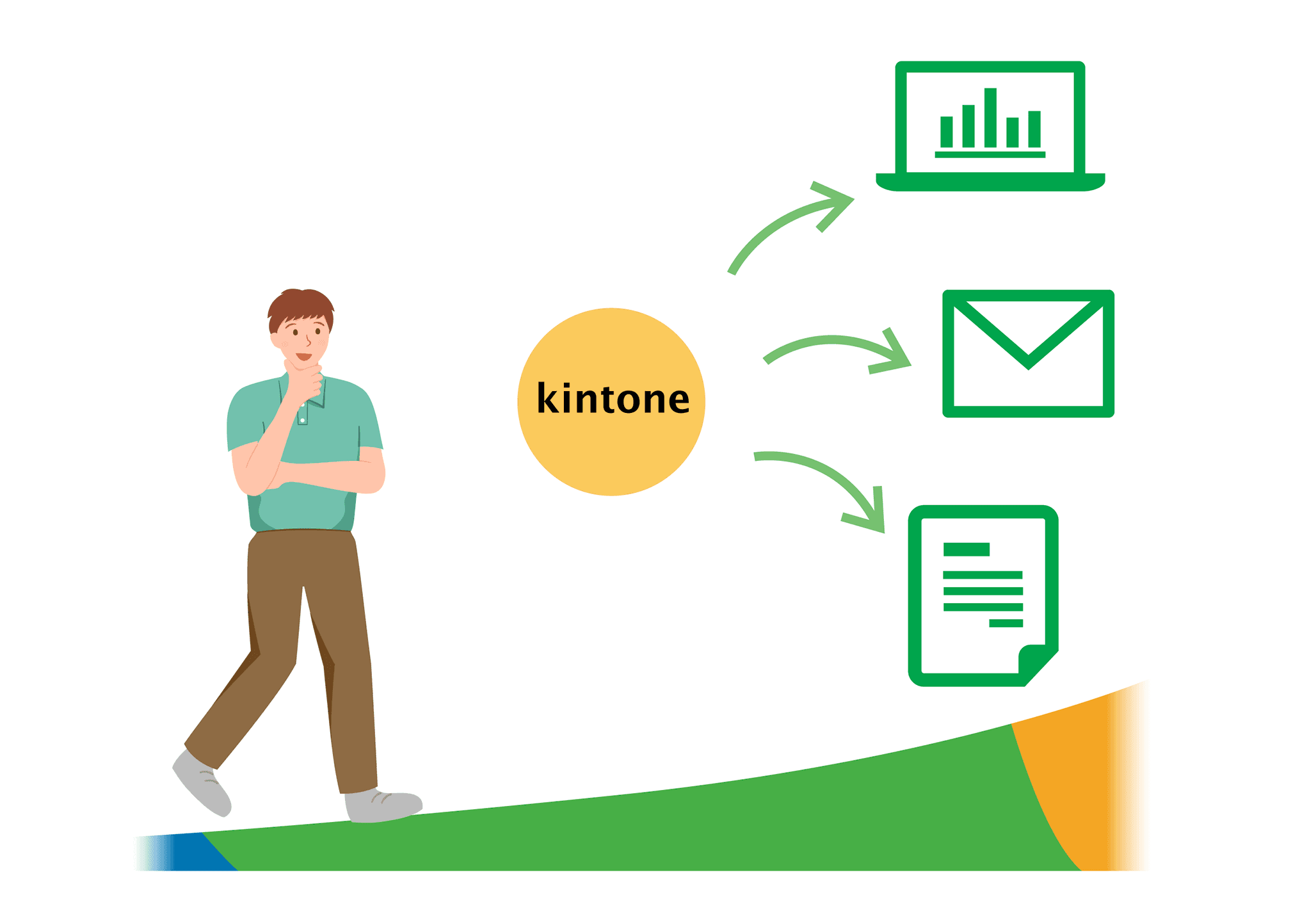 kintone